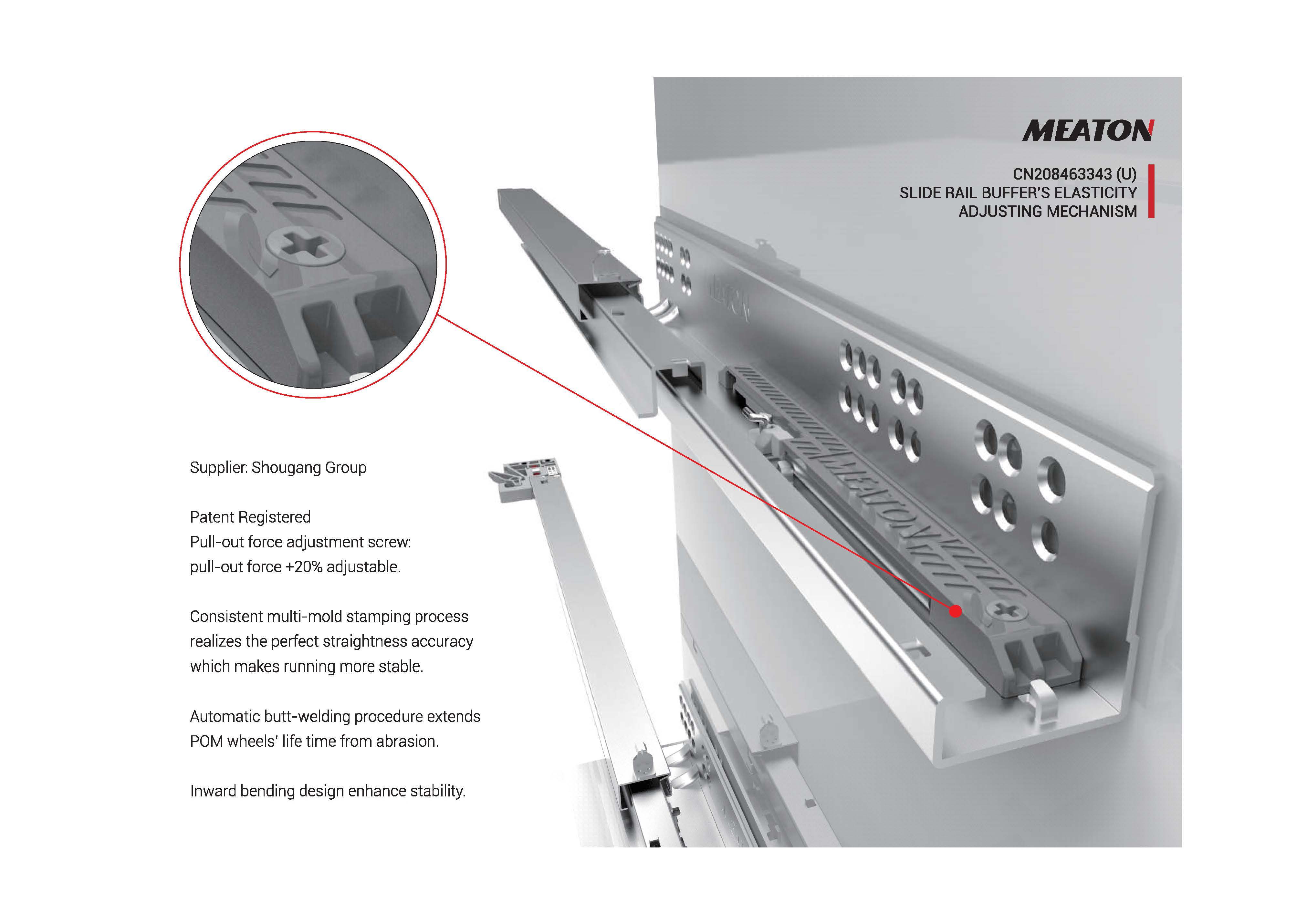 MEATON

CN208463343 (U)
SLIDE RAIL BUFFER'S ELASTICITY
ADJUSTING MECHANISM

MEATON

MEATON

Supplier: Shougang Group

Patent Registered
Pull-out force adjustment screw:
pull-out force +20% adjustable.

Consistent multi-mold stamping process realizes the perfect straightness accuracy which makes running more stable.

Automatic butt-welding procedure extends POM wheels' life time from abrasion.

Inward bending design enhance stability.